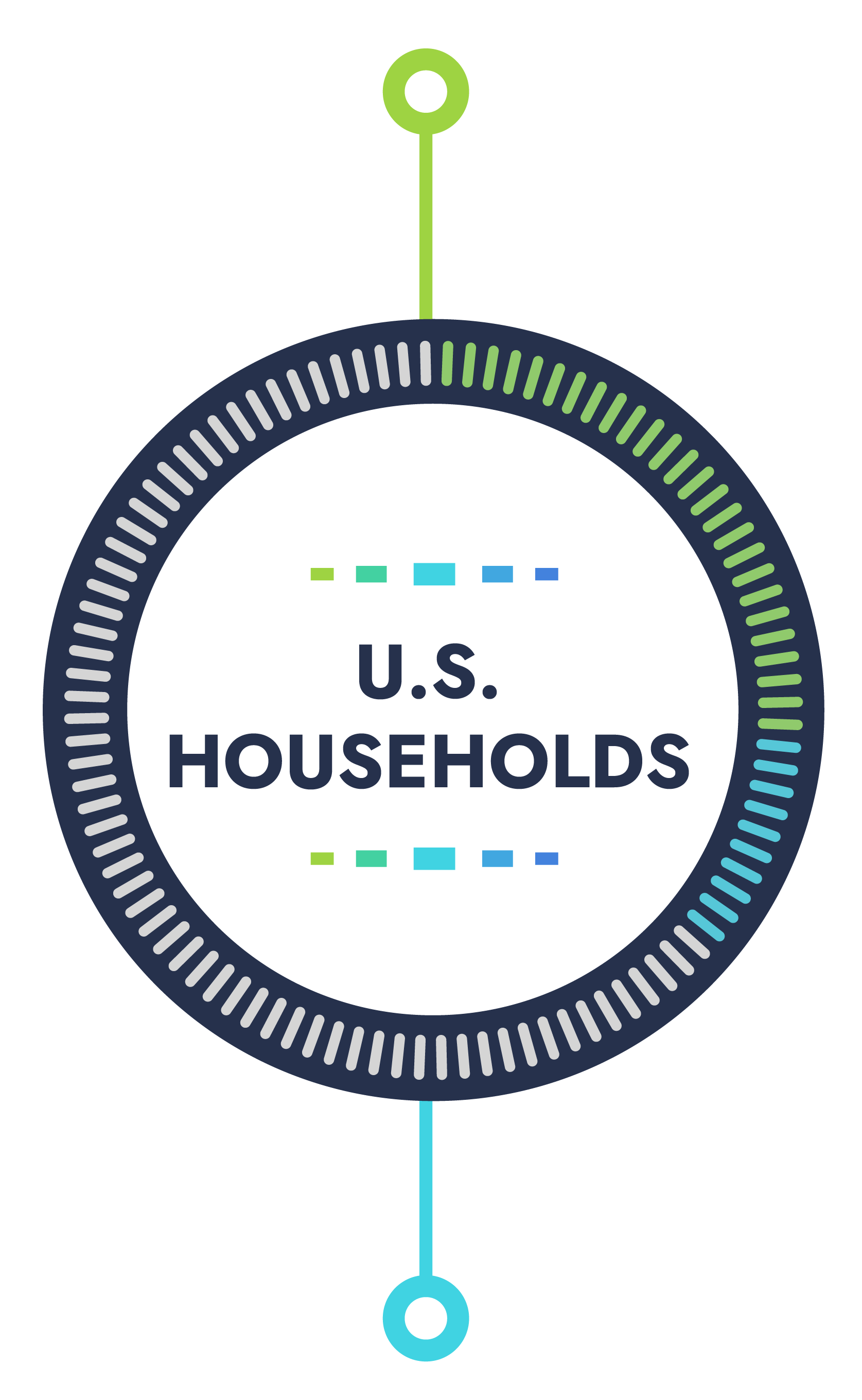 U.S.
HOUSEHOLDS